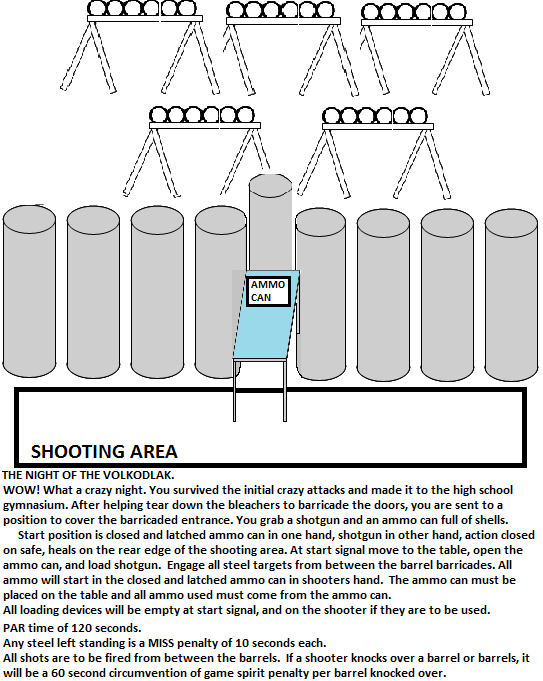 AMMO CAN

SHOOTING AREA

THE NIGHT OF THE VOLKODLAK.
WOW! What a crazy night. You survived the initial crazy attacks and made it to the high school gymnasium. After helping tear down the bleachers to barricade the doors, you are sent to a position to cover the barricaded entrance. You grab a shotgun and an ammo can full of shells.

Start position is closed and latched ammo can in one hand, shotgun in other hand, action closed on safe, heals on the rear edge of the shooting area. At start signal move to the table, open the ammo can, and load shotgun. Engage all steel targets from between the barrel barricades. All ammo will start in the closed and latched ammo can in shooters hand. The ammo can must be placed on the table and all ammo used must come from the ammo can.
All loading devices will be empty at start signal, and on the shooter if they are to be used.
PAR time of 120 seconds.
Any steel left standing is a MISS penalty of 10 seconds each.
All shots are to be fired from between the barrels. If a shooter knocks over a barrel or barrels, it will be a 60 second circumvention of game spirit penalty per barrel knocked over.