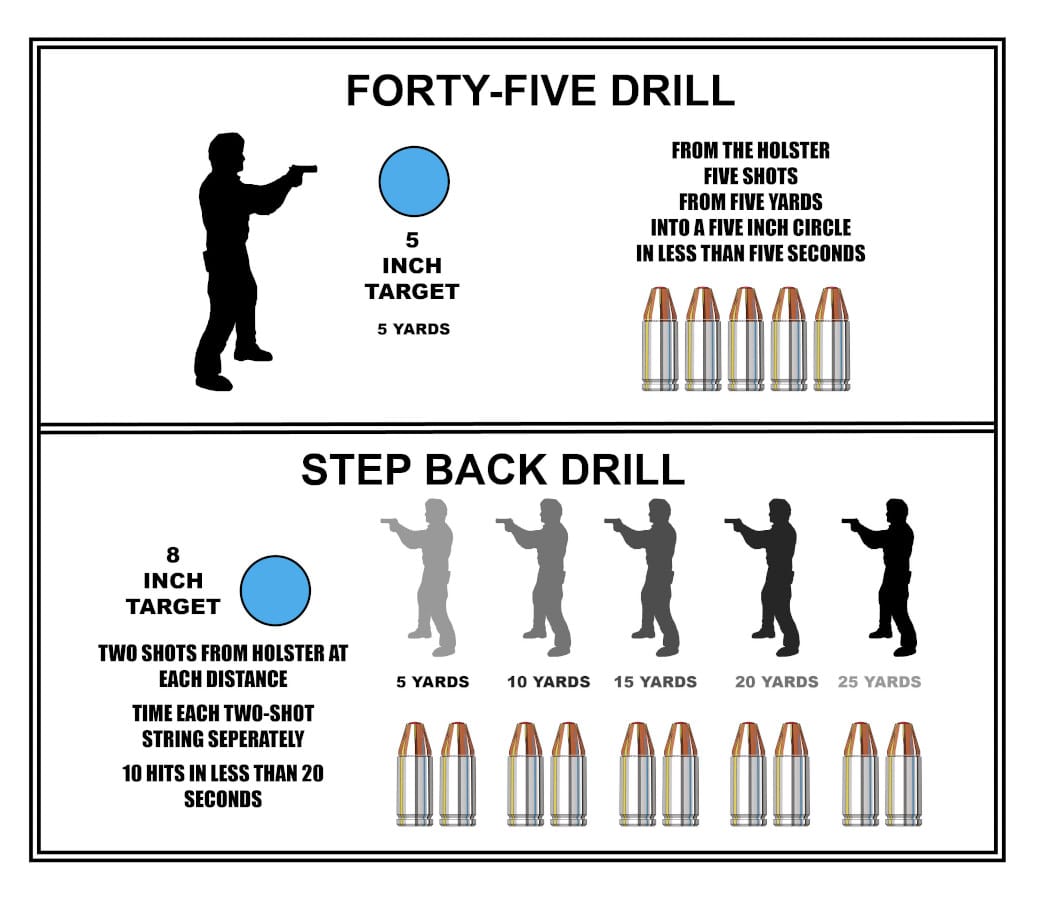 FORTY-FIVE DRILL

5
INCH
TARGET

5 YARDS

FROM THE HOLSTER
FIVE SHOTS
FROM FIVE YARDS
INTO A FIVE INCH CIRCLE
IN LESS THAN FIVE SECONDS

STEP BACK DRILL

8
INCH
TARGET

TWO SHOTS FROM HOLSTER AT EACH DISTANCE

TIME EACH TWO-SHOT STRING SEPERATELY

10 HITS IN LESS THAN 20 SECONDS

5 YARDS

10 YARDS

15 YARDS

20 YARDS

25 YARDS